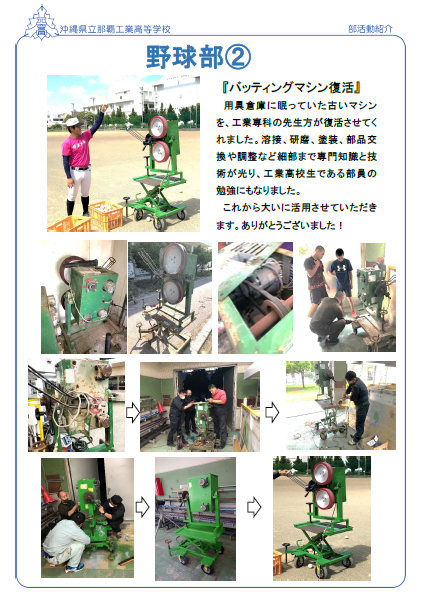 沖縄県立那覇工業高等学校

部活動紹介

野球部②

『バッティングマシン復活』

用具倉庫に眠っていた古いマシンを、工業専科の先生方が復活させてくれました。溶接、研磨、塗装、部品交換や調整など細部まで専門知識と技術が光り、工業高校生である部員の勉強にもなりました。

これから大いに活用させていただきます。ありがとうございました！